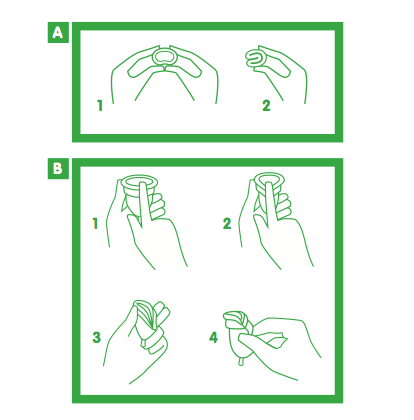 A

1

2

B

1

2

3

4